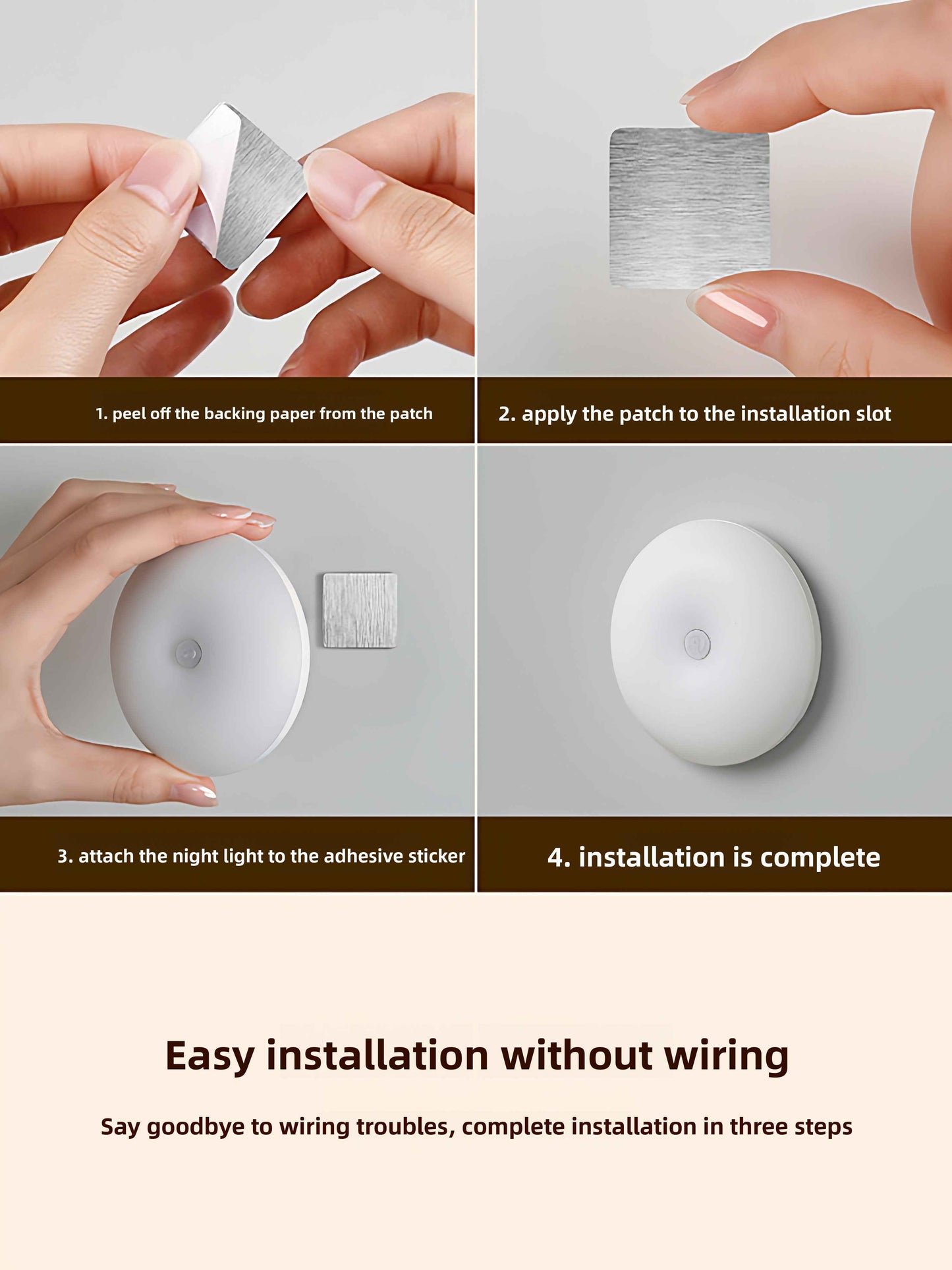 1. peel off the backing paper from the patch

2. apply the patch to the installation slot

3. attach the night light to the adhesive sticker

4. installation is complete

Easy installation without wiring

Say goodbye to wiring troubles, complete installation in three steps